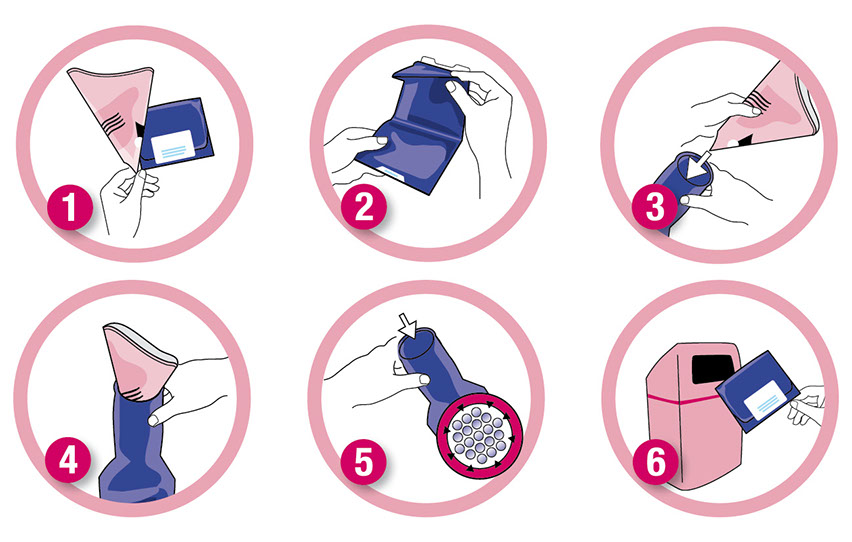 1
2
3
4
5
6