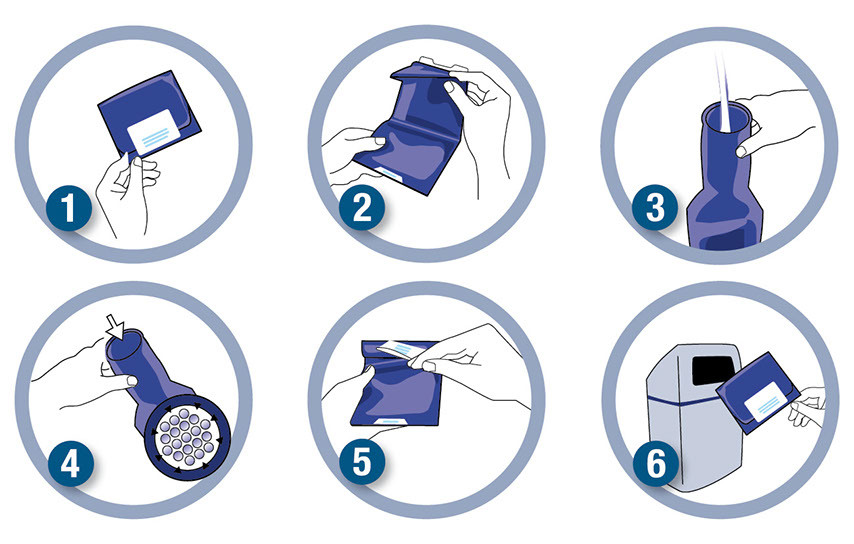 1
2
3
4
5
6